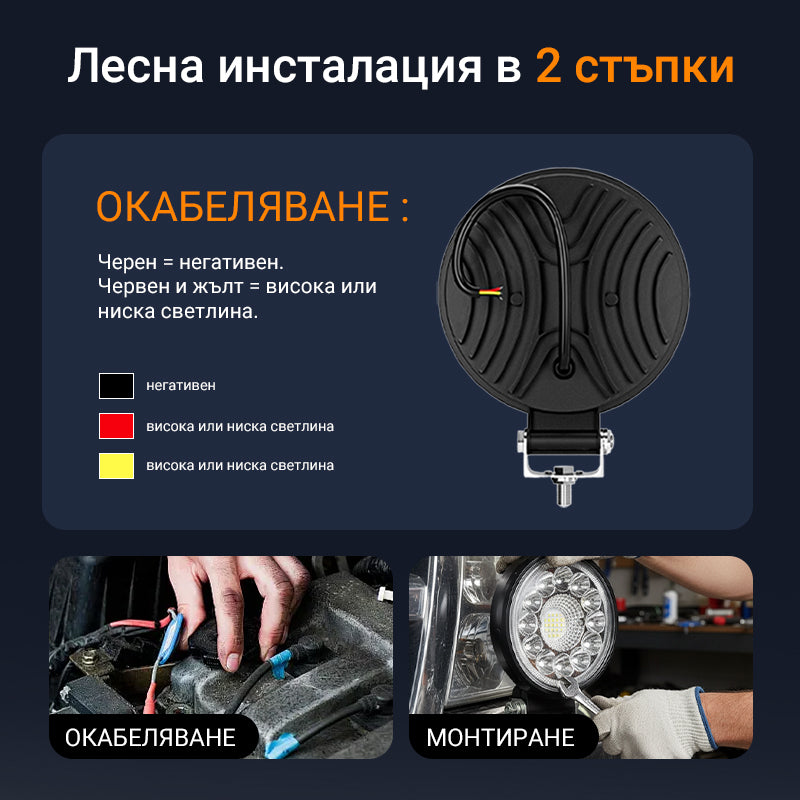 Лесна инсталация в 2 стъпки

ОКАБЕЛЯВАНЕ :

Черен = негативен.
Червен и жълт = висока или ниска светлина.

негативен

висока или ниска светлина

висока или ниска светлина

ОКАБЕЛЯВАНЕ

МОНТИРАНЕ