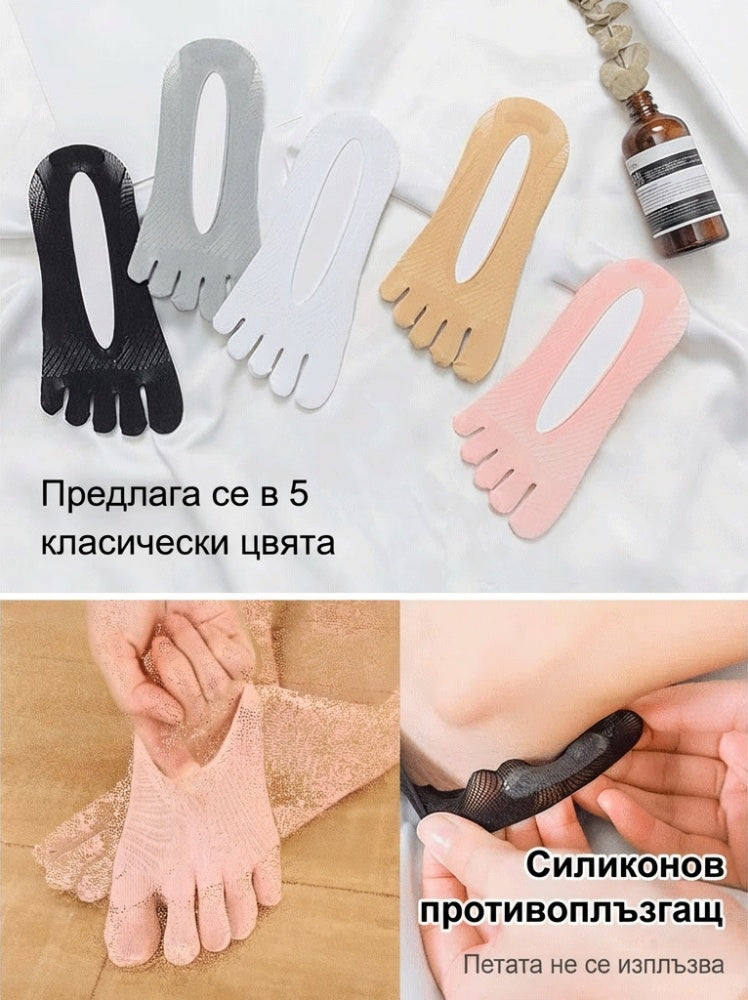 Предлага се в 5 класически цвята

Силиконов противоплъзгащ

Петата не се изплъзва